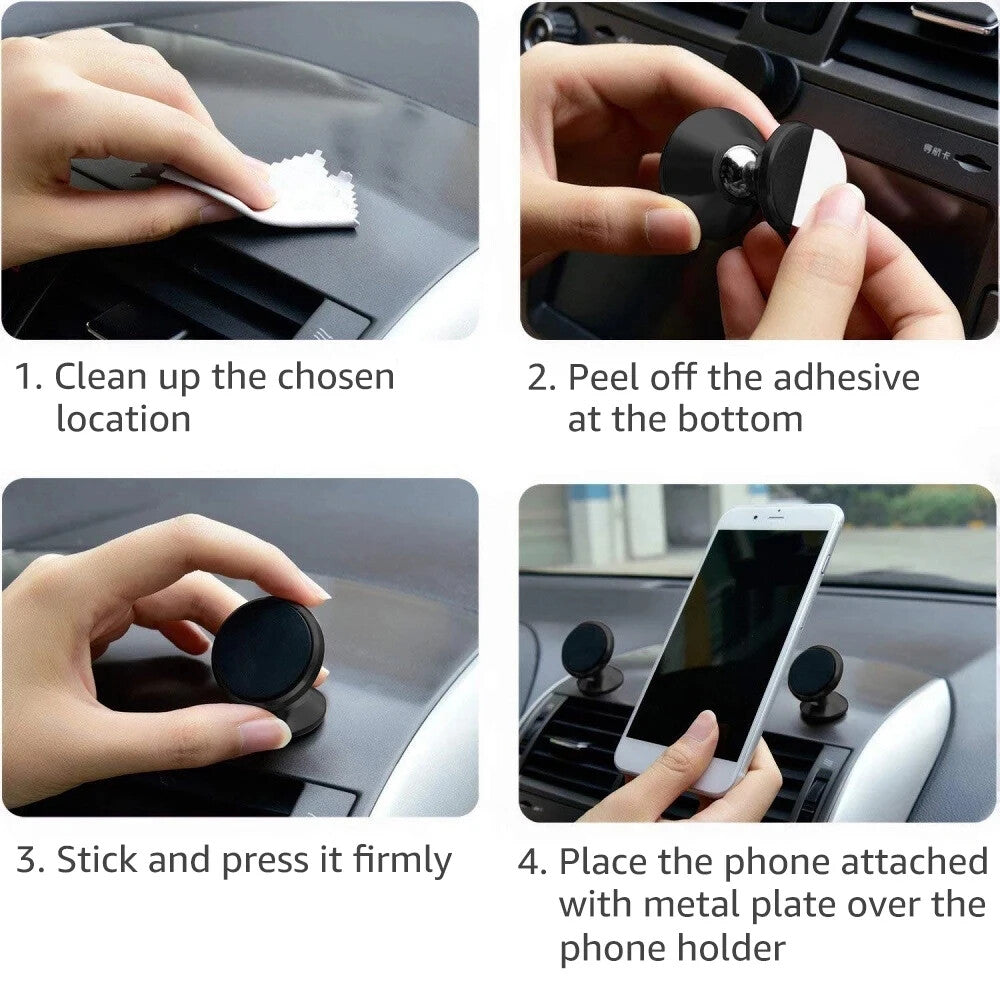 1. Clean up the chosen location

2. Peel off the adhesive at the bottom

3. Stick and press it firmly

4. Place the phone attached with metal plate over the phone holder